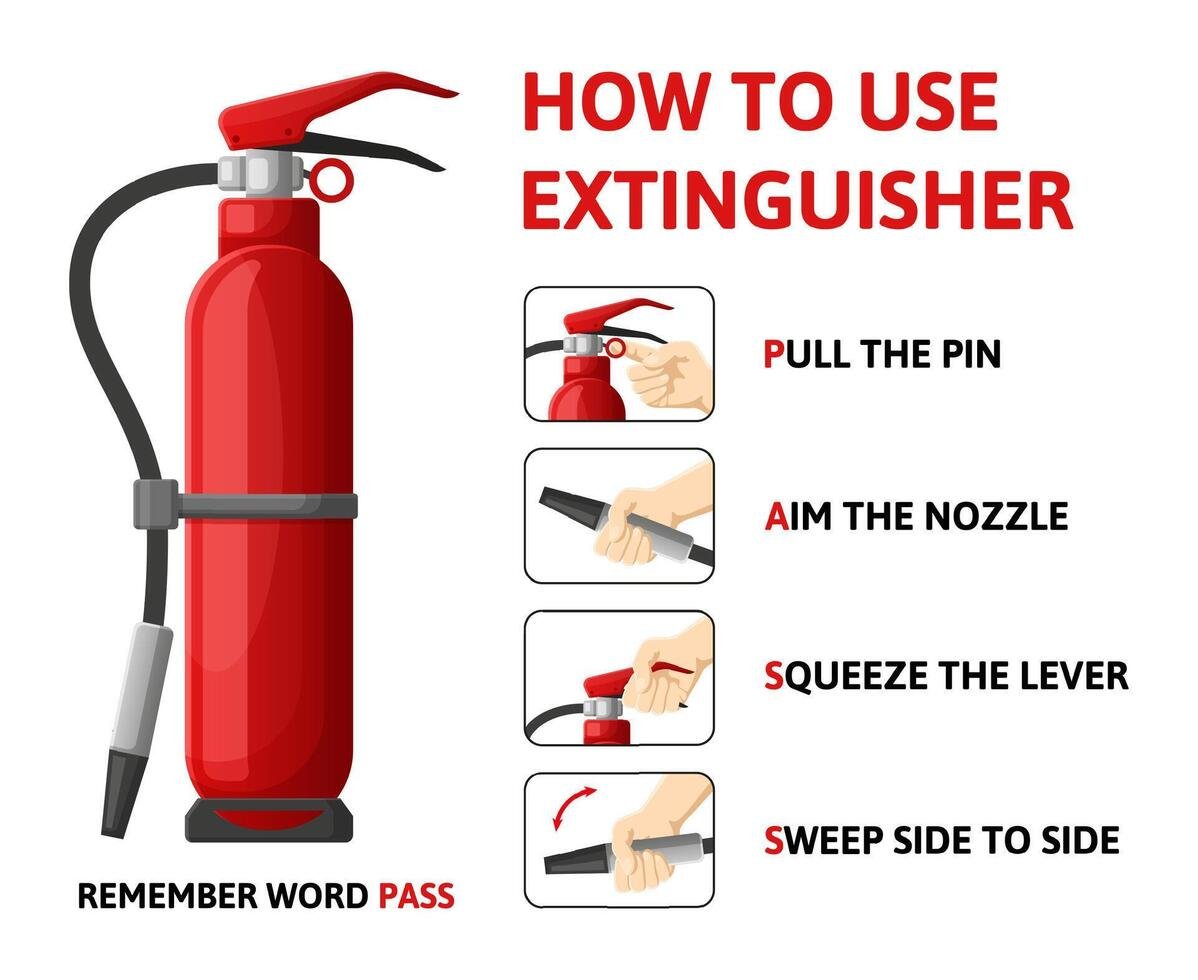 HOW TO USE EXTINGUISHER

PULL THE PIN

AIM THE NOZZLE

SQUEEZE THE LEVER

SWEEP SIDE TO SIDE

REMEMBER WORD PASS